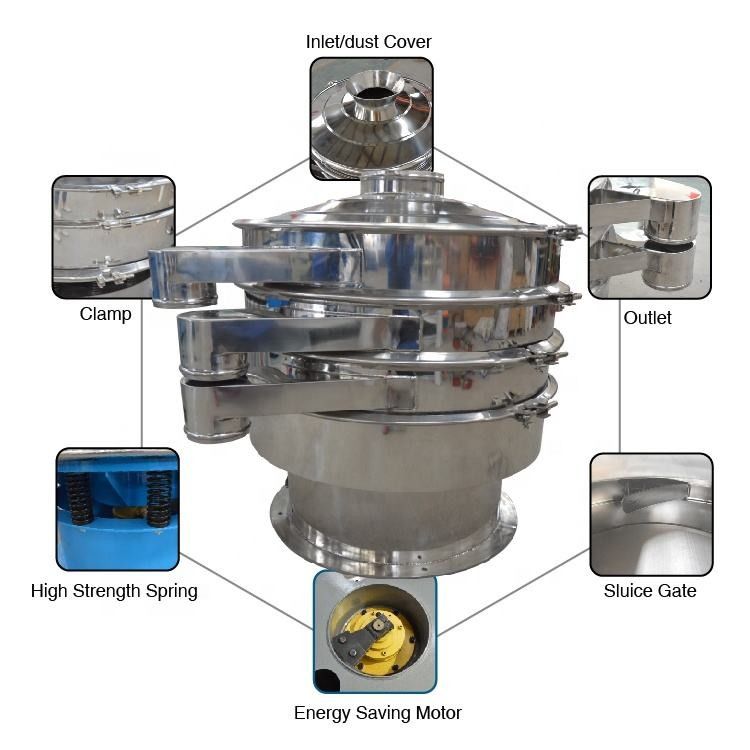 Inlet/dust Cover

Clamp

Outlet

High Strength Spring

Sluice Gate

Energy Saving Motor